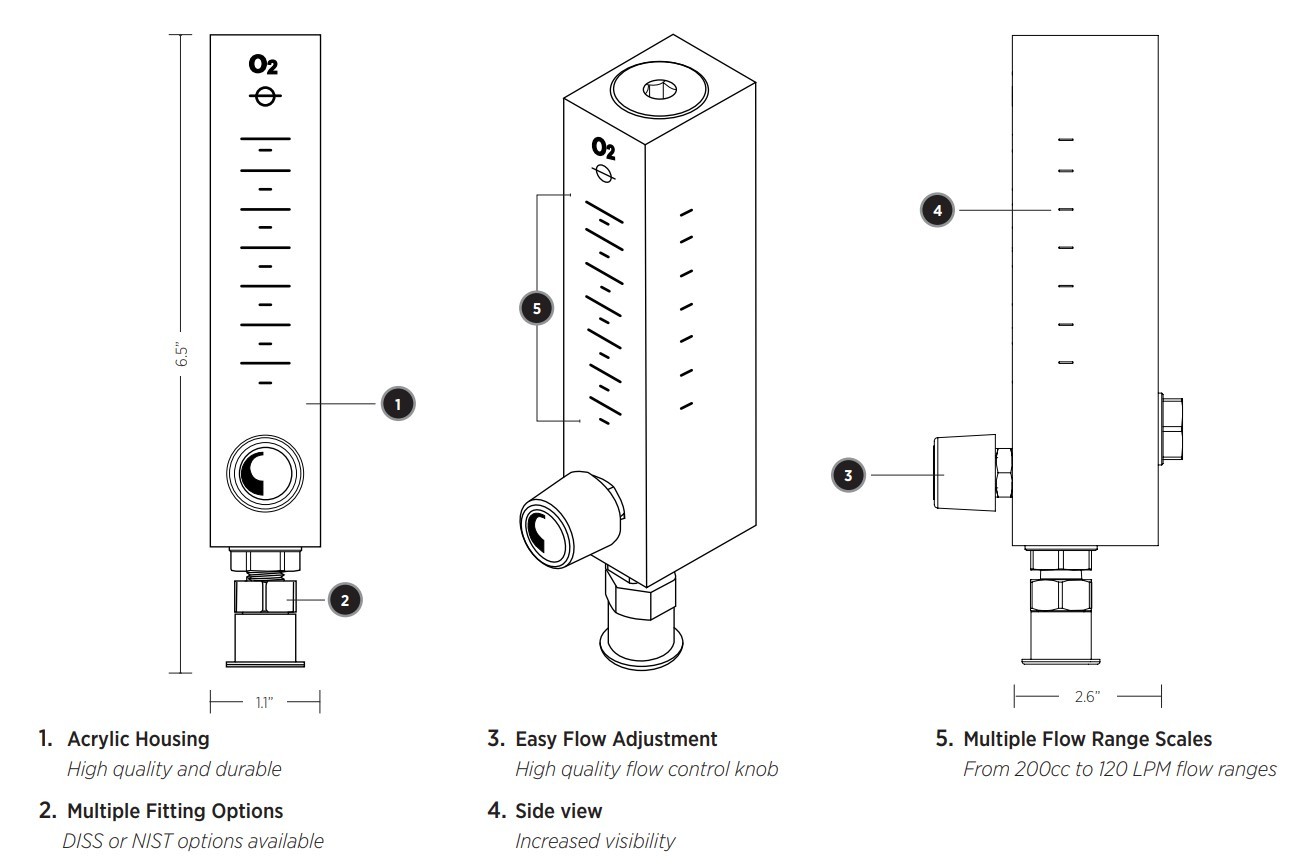 $O_2$

6.5"

1

2

1.1"

$O_2$

5

4

3

2.6"

1. Acrylic Housing
High quality and durable

2. Multiple Fitting Options
DISS or NIST options available

3. Easy Flow Adjustment
High quality flow control knob

4. Side view
Increased visibility

5. Multiple Flow Range Scales
From 200cc to 120 LPM flow ranges