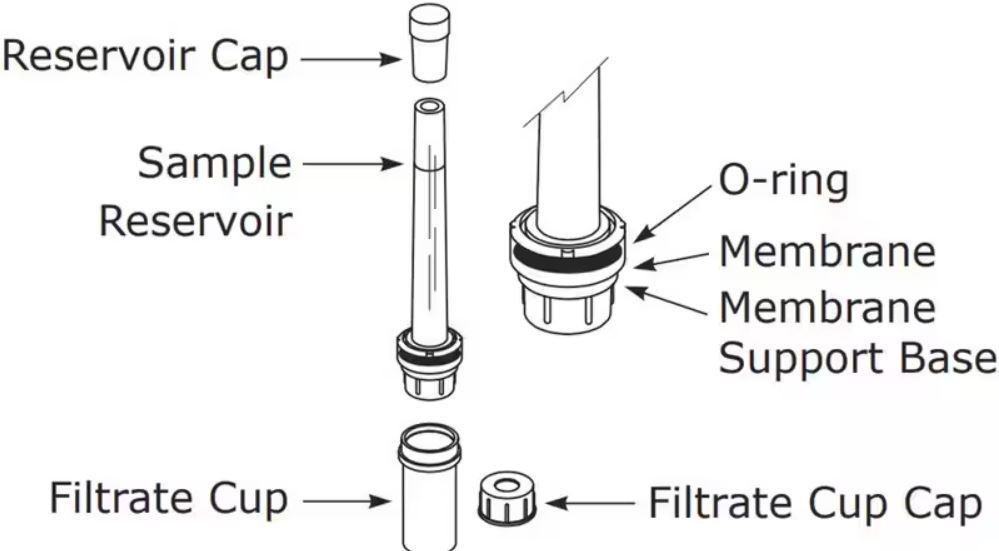 Reservoir Cap

Sample Reservoir

O-ring

Membrane

Membrane Support Base

Filtrate Cup

Filtrate Cup Cap