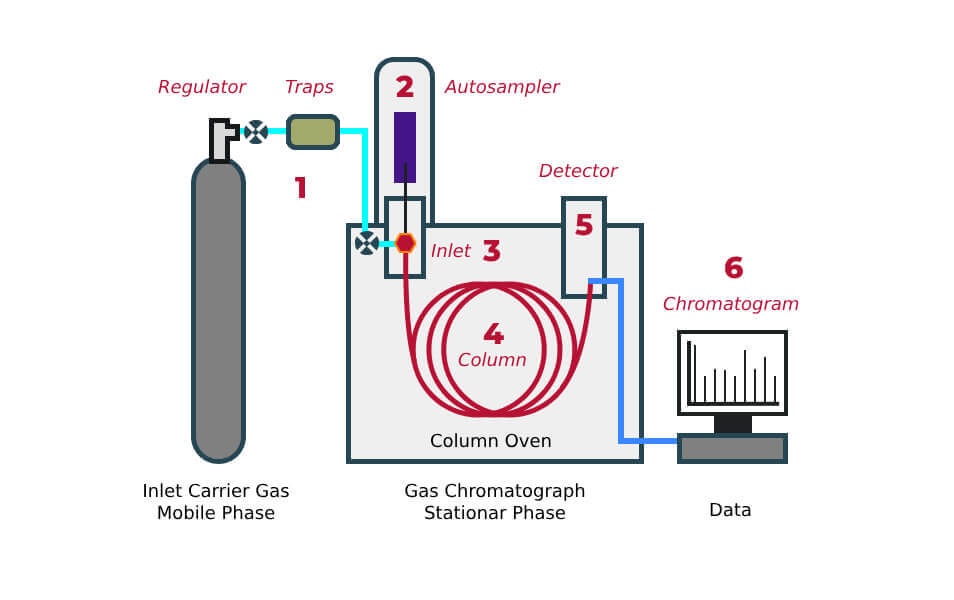 Regulator
Traps
2
Autosampler
1
Detector
5
Inlet
3
6
Chromatogram
4
Column
Column Oven
Inlet Carrier Gas
Mobile Phase
Gas Chromatograph
Stationar Phase
Data